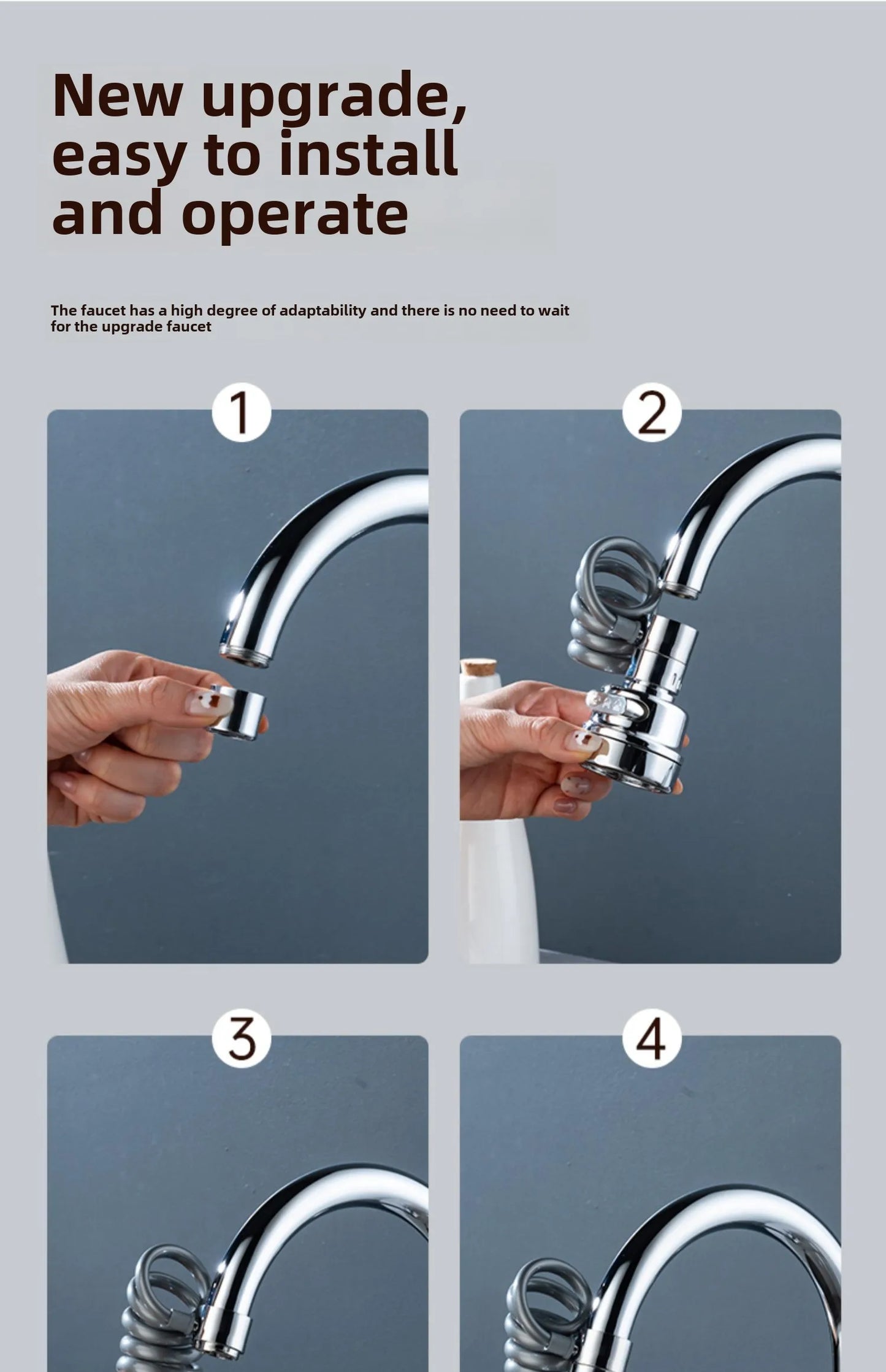 New upgrade, easy to install and operate

The faucet has a high degree of adaptability and there is no need to wait for the upgrade faucet

1

2

3

4